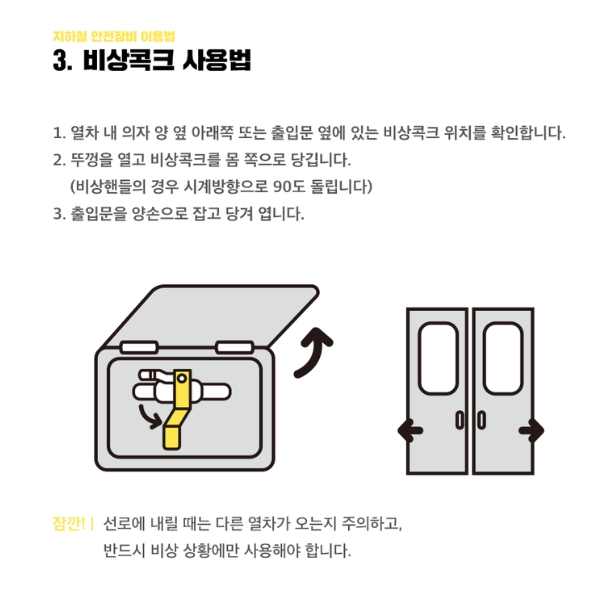 지하철 안전장비 이용법

3. 비상콕크 사용법

1. 열차 내 의자 양 옆 아래쪽 또는 출입문 옆에 있는 비상콕크 위치를 확인합니다.
2. 뚜껑을 열고 비상콕크를 몸 쪽으로 당깁니다.
(비상핸들의 경우 시계방향으로 90도 돌립니다)
3. 출입문을 양손으로 잡고 당겨 엽니다.

잠깐! | 선로에 내릴 때는 다른 열차가 오는지 주의하고,
반드시 비상 상황에만 사용해야 합니다.